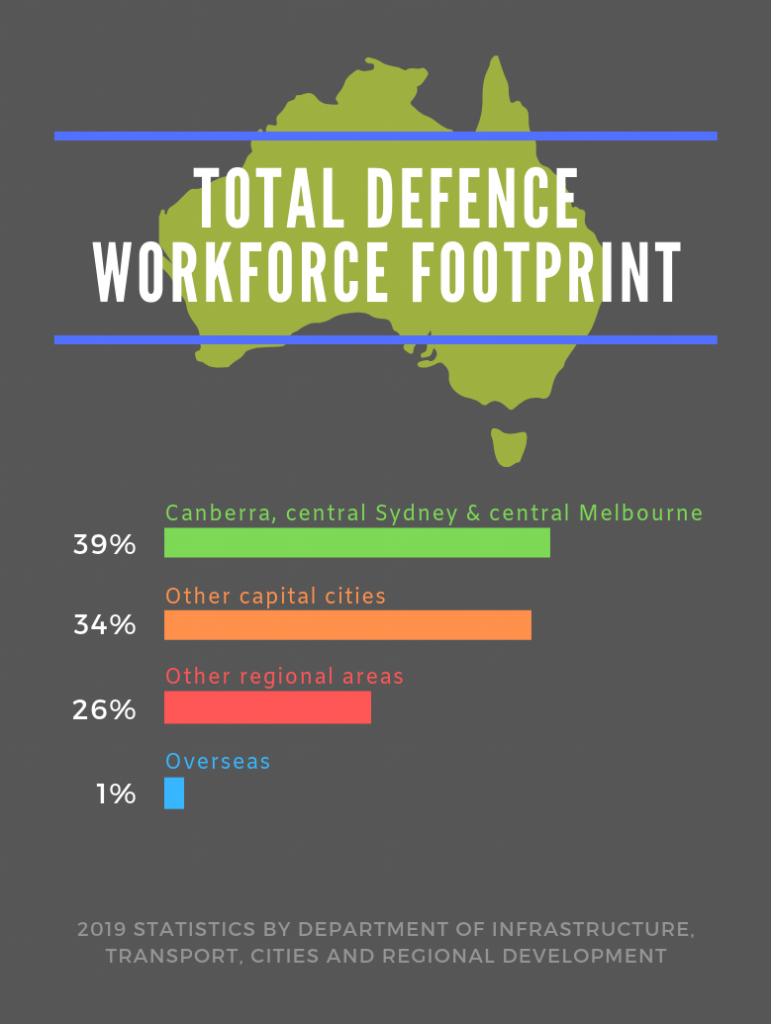 TOTAL DEFENCE WORKFORCE FOOTPRINT

Canberra, central Sydney & central Melbourne
39%

Other capital cities
34%

Other regional areas
26%

Overseas
1%

2019 STATISTICS BY DEPARTMENT OF INFRASTRUCTURE, TRANSPORT, CITIES AND REGIONAL DEVELOPMENT